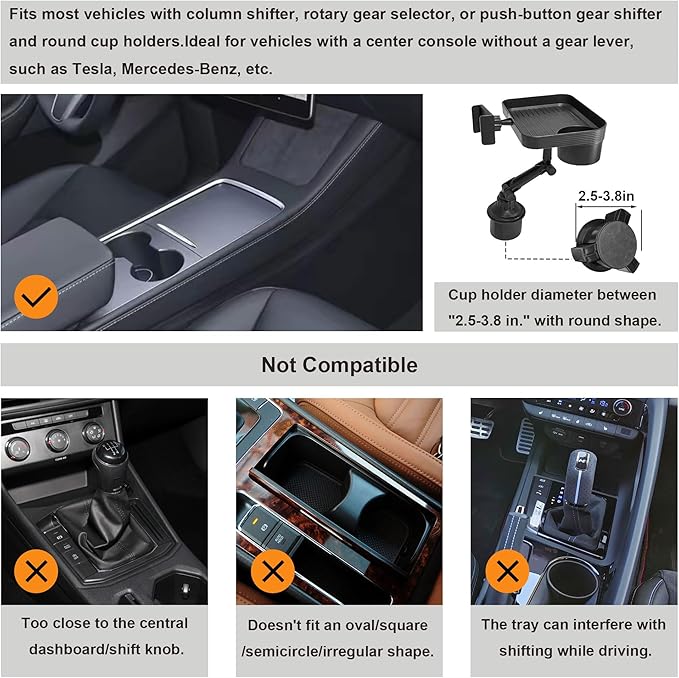 Fits most vehicles with column shifter, rotary gear selector, or push-button gear shifter and round cup holders.Ideal for vehicles with a center console without a gear lever, such as Tesla, Mercedes-Benz, etc.

2.5-3.8in

Cup holder diameter between "2.5-3.8 in." with round shape.

Not Compatible

Too close to the central dashboard/shift knob.

Doesn't fit an oval/square /semicircle/irregular shape.

The tray can interfere with shifting while driving.