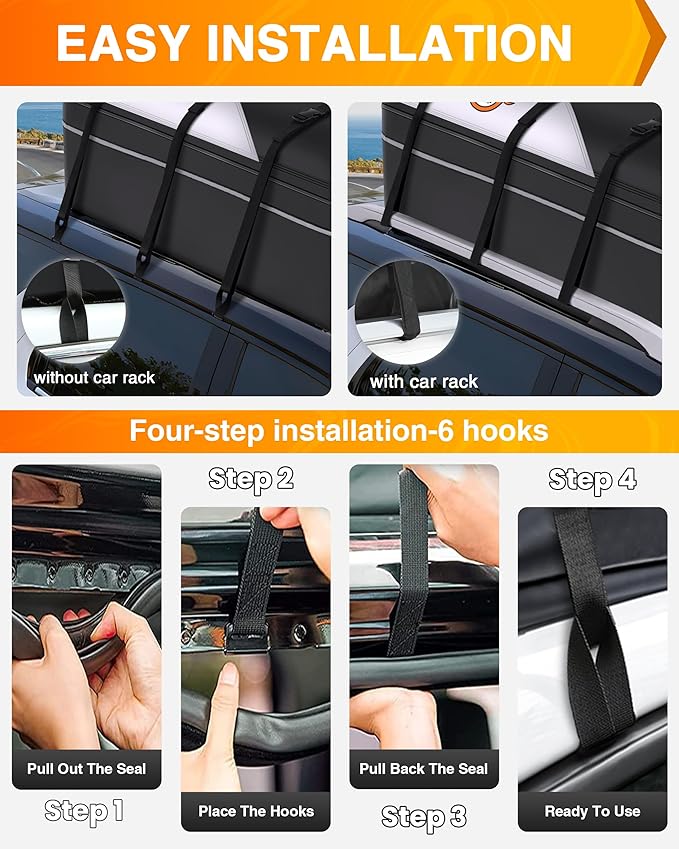 EASY INSTALLATION

without car rack

with car rack

Four-step installation-6 hooks

Pull Out The Seal

Step 1

Step 2

Place The Hooks

Pull Back The Seal

Step 3

Step 4

Ready To Use