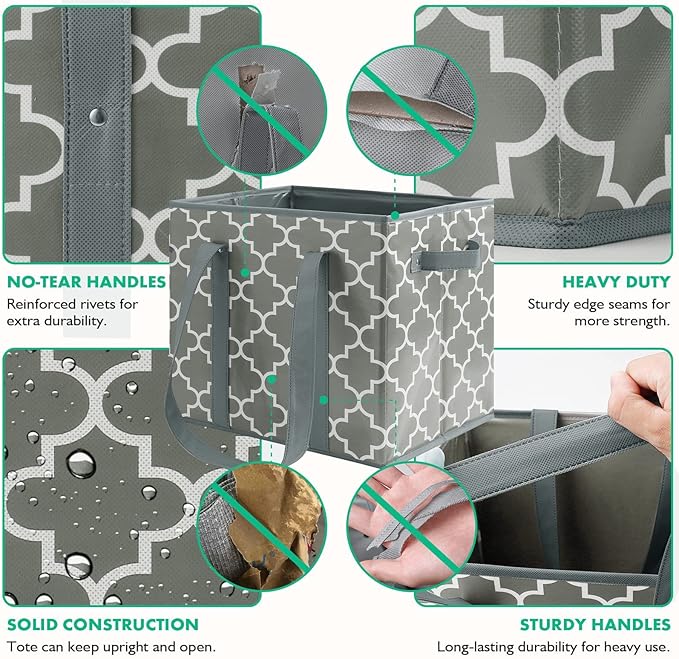 NO-TEAR HANDLES
Reinforced rivets for extra durability.

HEAVY DUTY
Sturdy edge seams for more strength.

SOLID CONSTRUCTION
Tote can keep upright and open.

STURDY HANDLES
Long-lasting durability for heavy use.