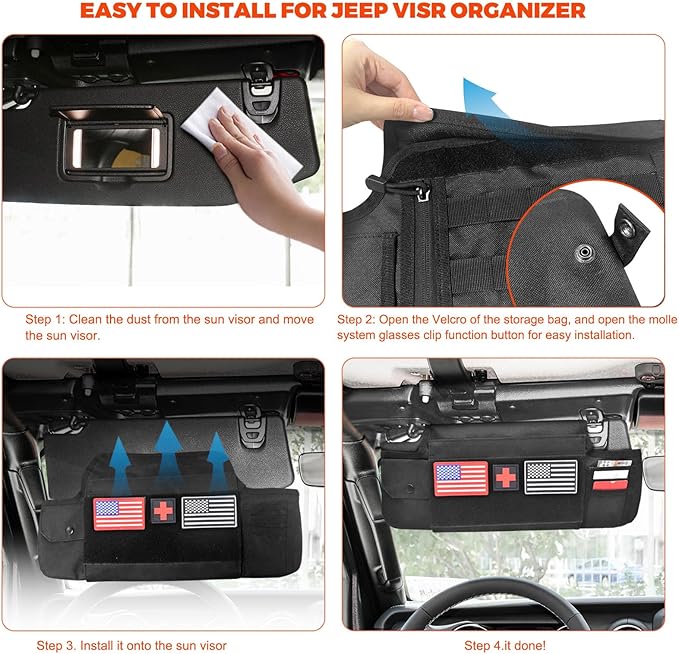 EASY TO INSTALL FOR JEEP VISR ORGANIZER

Step 1: Clean the dust from the sun visor and move the sun visor.

Step 2: Open the Velcro of the storage bag, and open the molle system glasses clip function button for easy installation.

Step 3. Install it onto the sun visor

Step 4.it done!