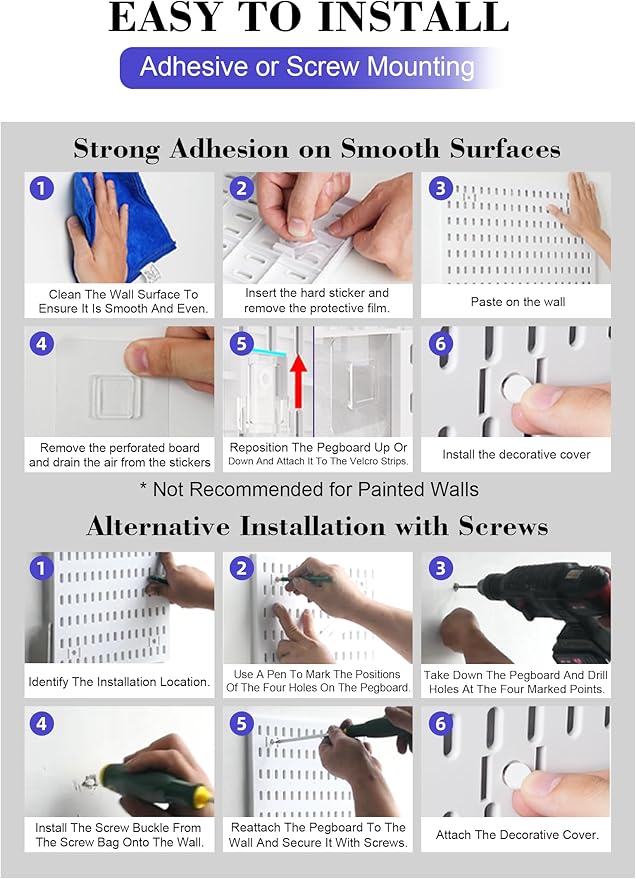 EASY TO INSTALL

Adhesive or Screw Mounting

Strong Adhesion on Smooth Surfaces

1
Clean The Wall Surface To Ensure It Is Smooth And Even.

2
Insert the hard sticker and remove the protective film.

3
Paste on the wall

4
Remove the perforated board and drain the air from the stickers

5
Reposition The Pegboard Up Or Down And Attach It To The Velcro Strips.

6
Install the decorative cover

* Not Recommended for Painted Walls

Alternative Installation with Screws

1
Identify The Installation Location.

2
Use A Pen To Mark The Positions Of The Four Holes On The Pegboard.

3
Take Down The Pegboard And Drill Holes At The Four Marked Points.

4
Install The Screw Buckle From The Screw Bag Onto The Wall.

5
Reattach The Pegboard To The Wall And Secure It With Screws.

6
Attach The Decorative Cover.