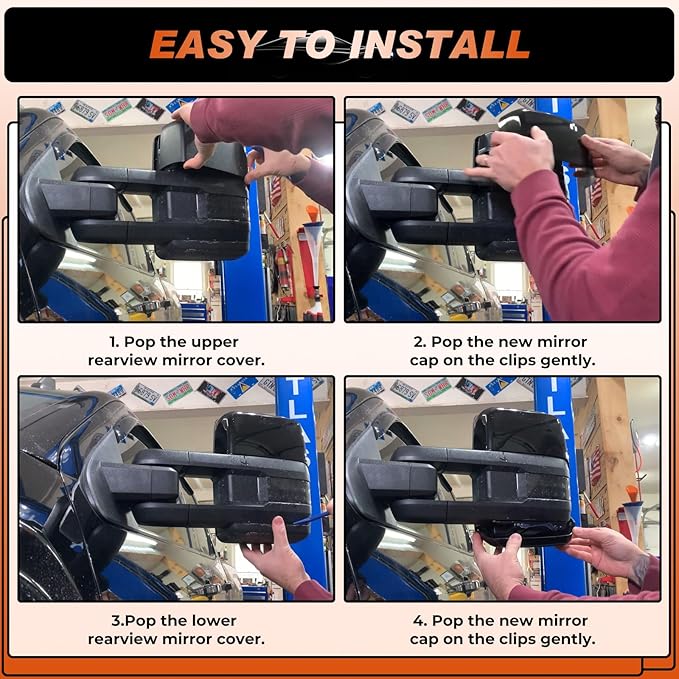 EASY TO INSTALL

1. Pop the upper rearview mirror cover.

2. Pop the new mirror cap on the clips gently.

3.Pop the lower rearview mirror cover.

4. Pop the new mirror cap on the clips gently.