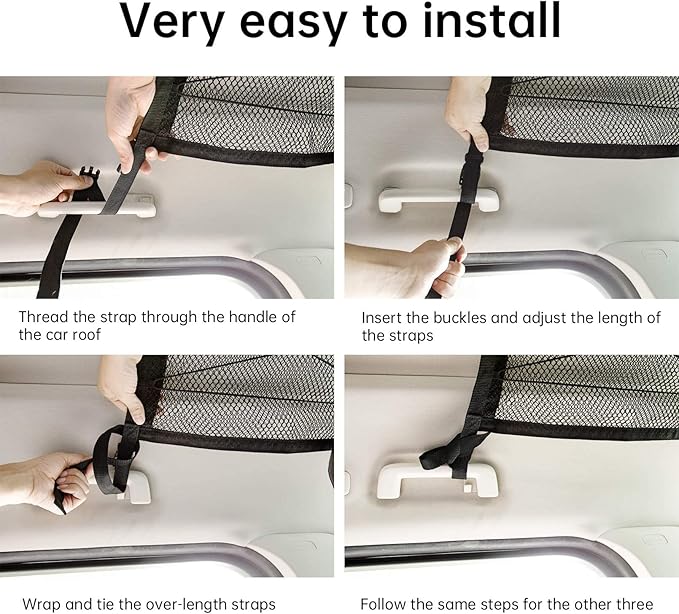 Very easy to install

Thread the strap through the handle of the car roof

Insert the buckles and adjust the length of the straps

Wrap and tie the over-length straps

Follow the same steps for the other three