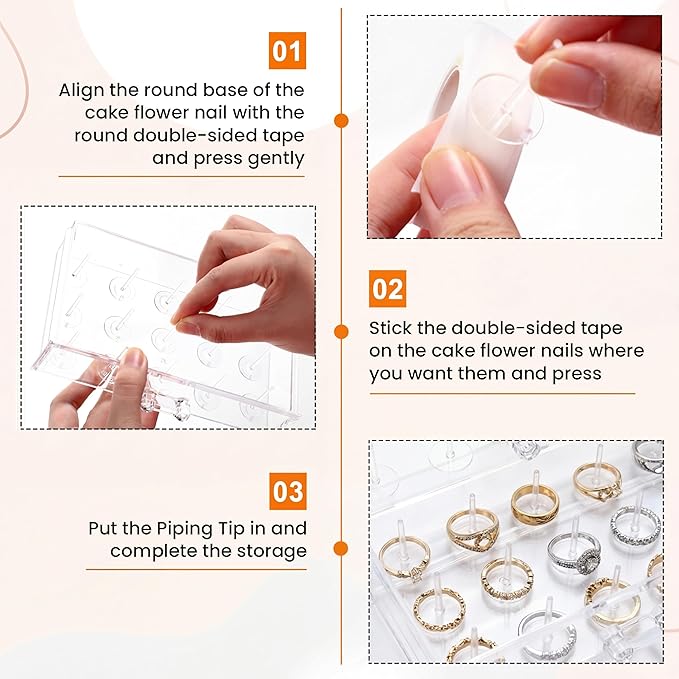 01

Align the round base of the cake flower nail with the round double-sided tape and press gently

02

Stick the double-sided tape on the cake flower nails where you want them and press

03

Put the Piping Tip in and complete the storage