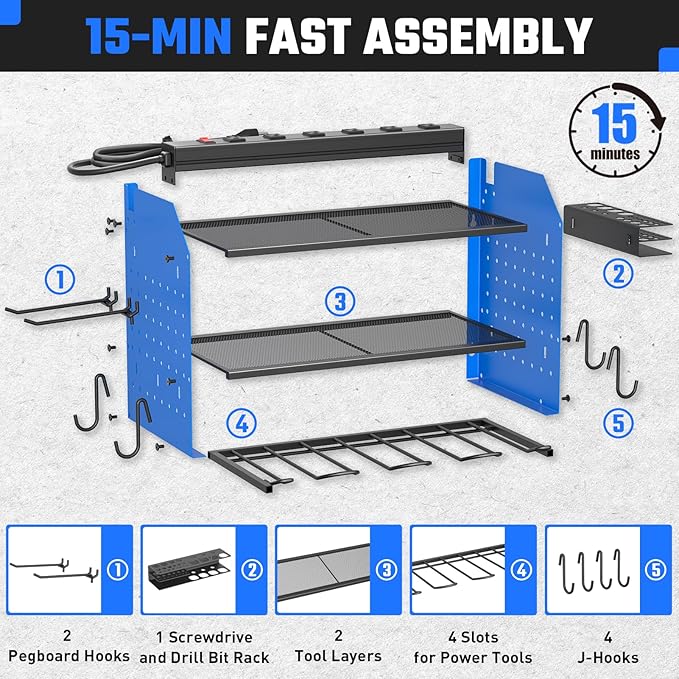 15-MIN FAST ASSEMBLY

15
minutes

①
②
③
④
⑤

①
②
③
④
⑤

2
Pegboard Hooks

1 Screwdrive
and Drill Bit Rack

2
Tool Layers

4 Slots
for Power Tools

4
J-Hooks