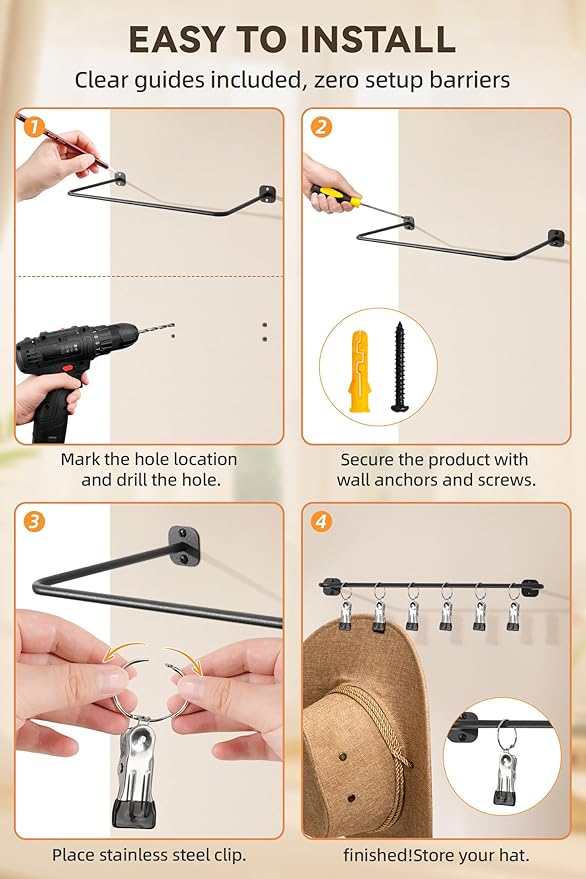 EASY TO INSTALL

Clear guides included, zero setup barriers

1

Mark the hole location and drill the hole.

2

Secure the product with wall anchors and screws.

3

Place stainless steel clip.

4

finished!Store your hat.