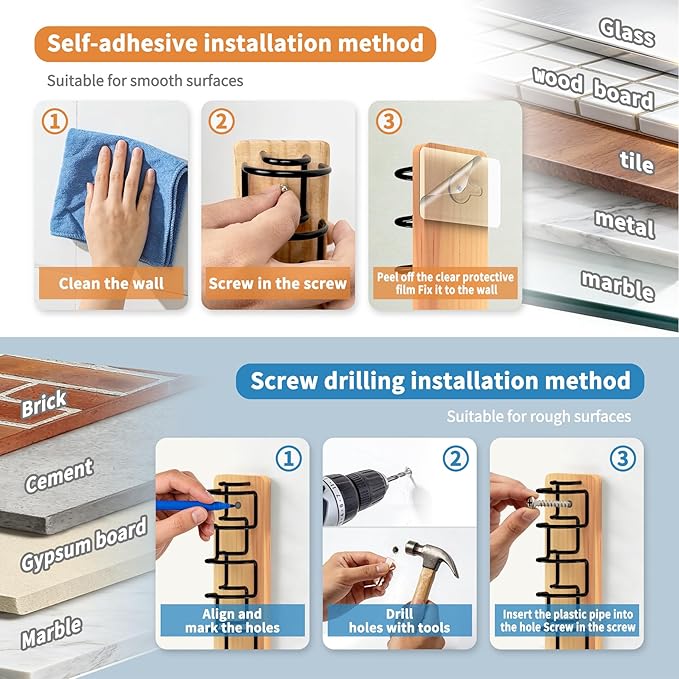 Self-adhesive installation method

Suitable for smooth surfaces

Glass

wood board

tile

metal

marble

①

Clean the wall

②

Screw in the screw

③

Peel off the clear protective film Fix it to the wall

Screw drilling installation method

Suitable for rough surfaces

Brick

Cement

Gypsum board

Marble

①

Align and mark the holes

②

Drill holes with tools

③

Insert the plastic pipe into the hole Screw in the screw