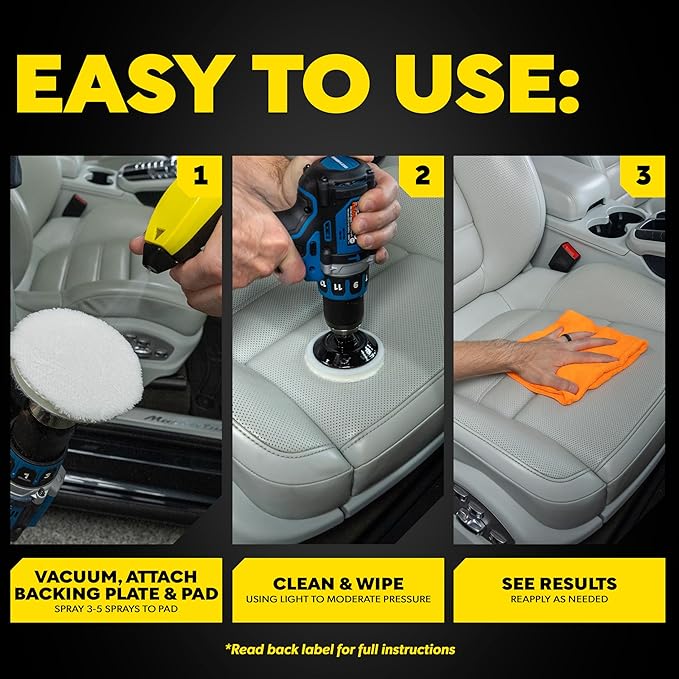 EASY TO USE:

1

2

3

VACUUM, ATTACH BACKING PLATE & PAD
SPRAY 3-5 SPRAYS TO PAD

CLEAN & WIPE
USING LIGHT TO MODERATE PRESSURE

SEE RESULTS
REAPPLY AS NEEDED

*Read back label for full instructions