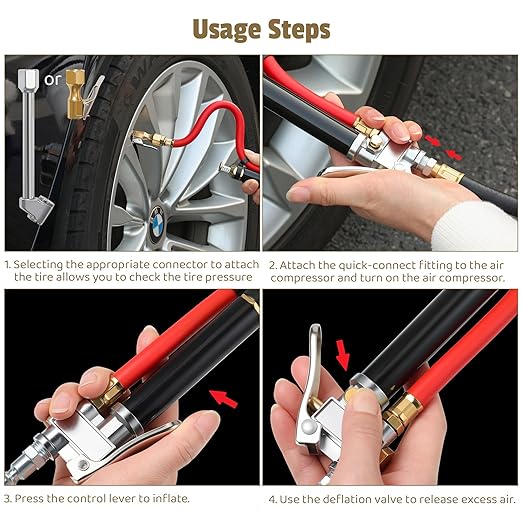 Usage Steps

or

1. Selecting the appropriate connector to attach the tire allows you to check the tire pressure

2. Attach the quick-connect fitting to the air compressor and turn on the air compressor.

3. Press the control lever to inflate.

4. Use the deflation valve to release excess air.