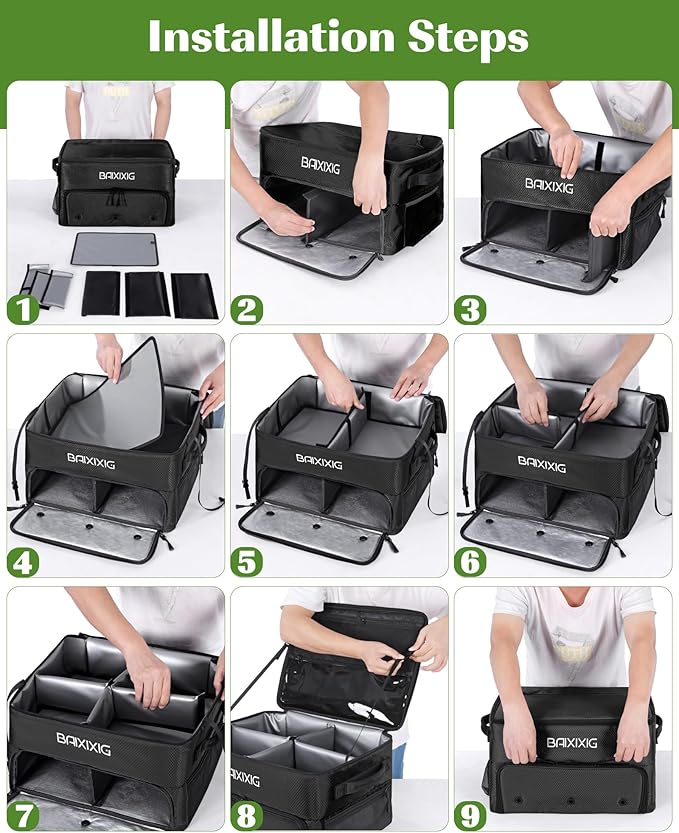 Installation Steps

BAIXIXIG

1

BAIXIXIG

2

BAIXIXIG

3

BAIXIXIG

4

BAIXIXIG

5

BAIXIXIG

6

BAIXIXIG

7

BAIXIXIG

8

BAIXIXIG

9