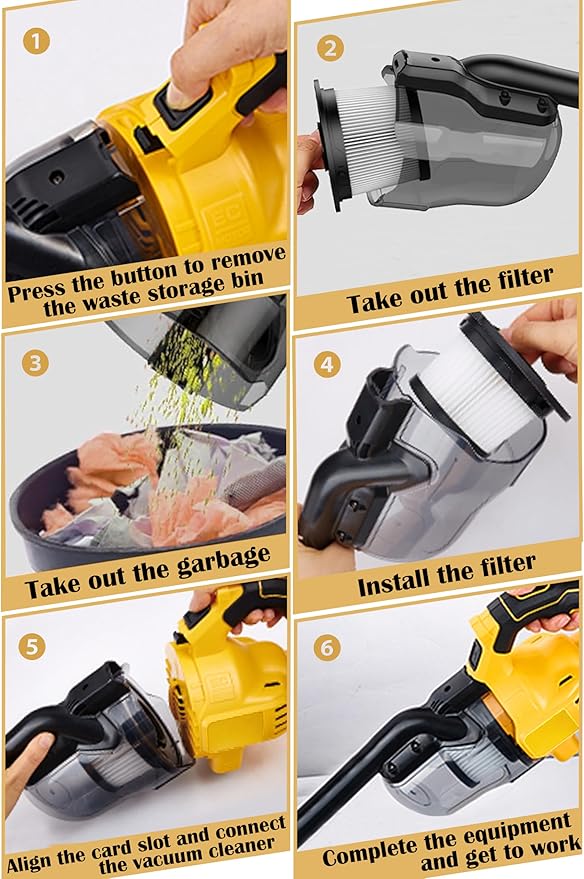 1

Press the button to remove the waste storage bin

2

Take out the filter

3

Take out the garbage

4

Install the filter

5

Align the card slot and connect the vacuum cleaner

6

Complete the equipment and get to work