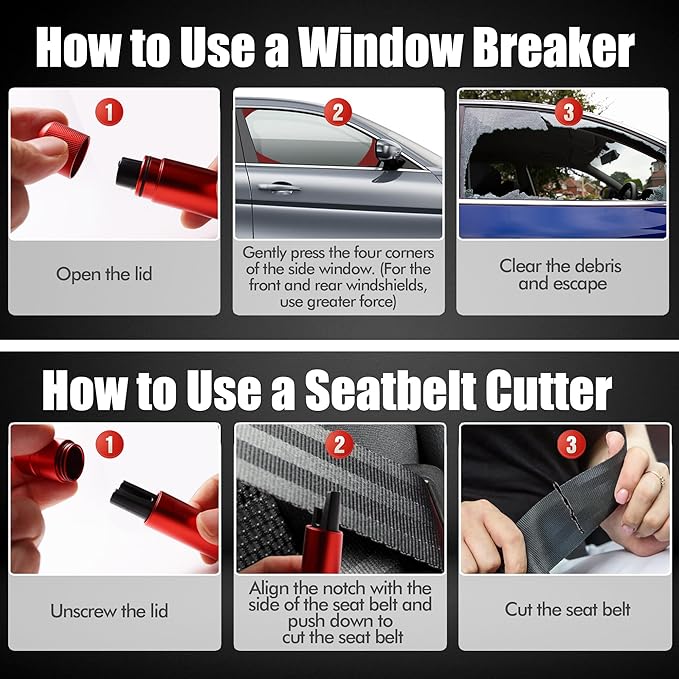 How to Use a Window Breaker

1

Open the lid

2

Gently press the four corners of the side window. (For the front and rear windshields, use greater force)

3

Clear the debris and escape

How to Use a Seatbelt Cutter

1

Unscrew the lid

2

Align the notch with the side of the seat belt and push down to cut the seat belt

3

Cut the seat belt