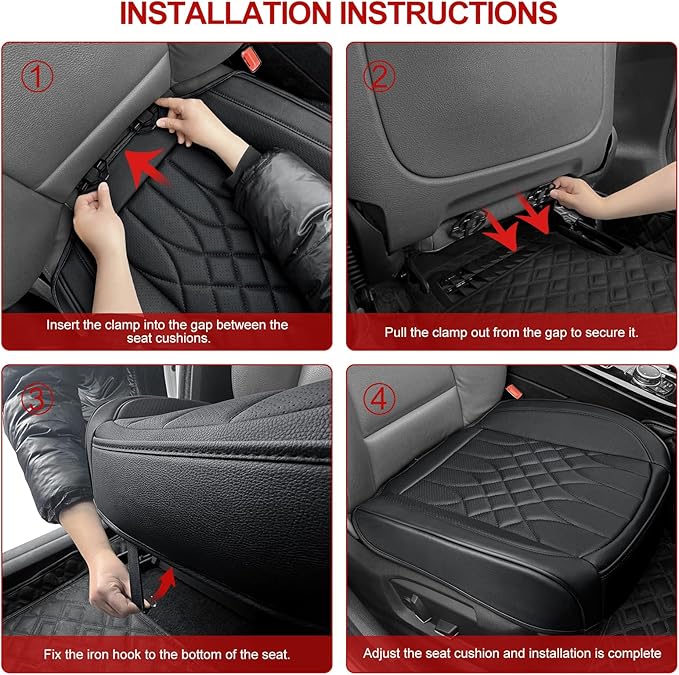 INSTALLATION INSTRUCTIONS

①

Insert the clamp into the gap between the seat cushions.

②

Pull the clamp out from the gap to secure it.

③

Fix the iron hook to the bottom of the seat.

④

Adjust the seat cushion and installation is complete