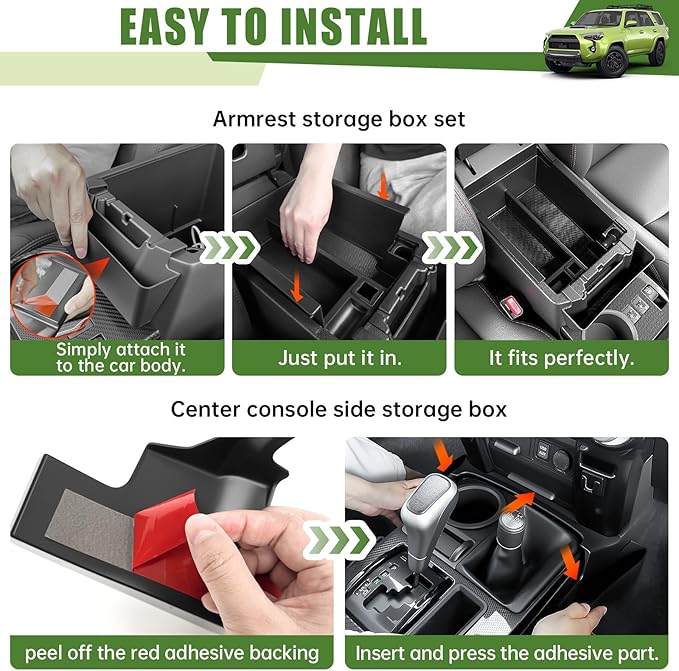 EASY TO INSTALL

Armrest storage box set

Simply attach it to the car body.

Just put it in.

It fits perfectly.

Center console side storage box

peel off the red adhesive backing

Insert and press the adhesive part.