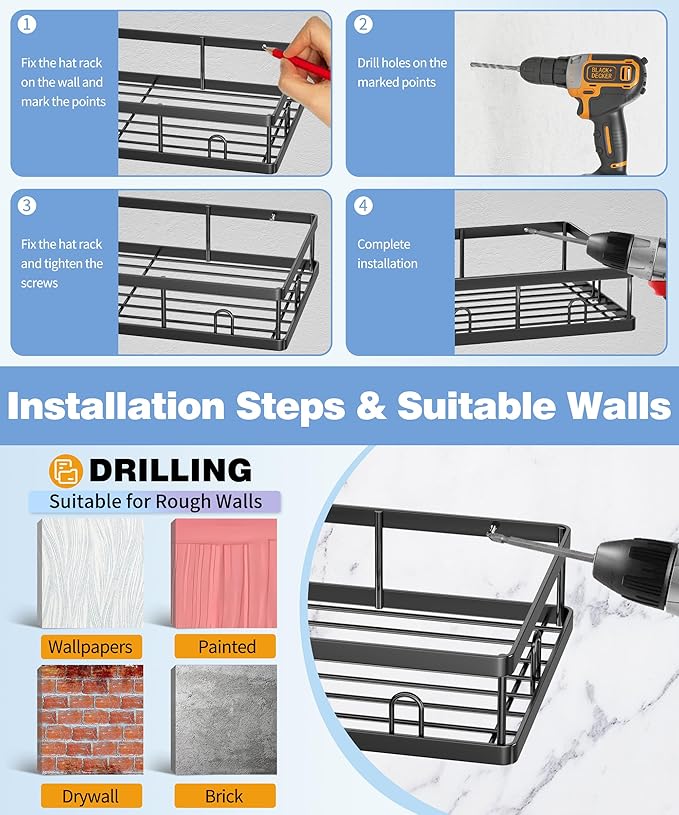 1
Fix the hat rack on the wall and mark the points

2
Drill holes on the marked points

BLACK+DECKER

3
Fix the hat rack and tighten the screws

4
Complete installation

Installation Steps & Suitable Walls

DRILLING
Suitable for Rough Walls

Wallpapers

Painted

Drywall

Brick