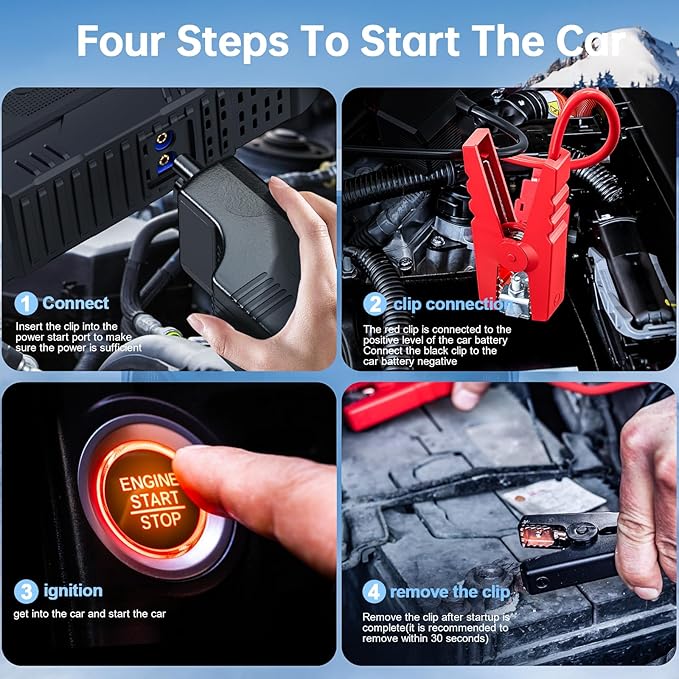 Four Steps To Start The Car

1 Connect
Insert the clip into the power start port to make sure the power is sufficient

2 clip connection
The red clip is connected to the positive level of the car battery
Connect the black clip to the car battery negative

ENGINE START STOP

3 ignition
get into the car and start the car

4 remove the clip
Remove the clip after startup is complete(it is recommended to remove within 30 seconds)