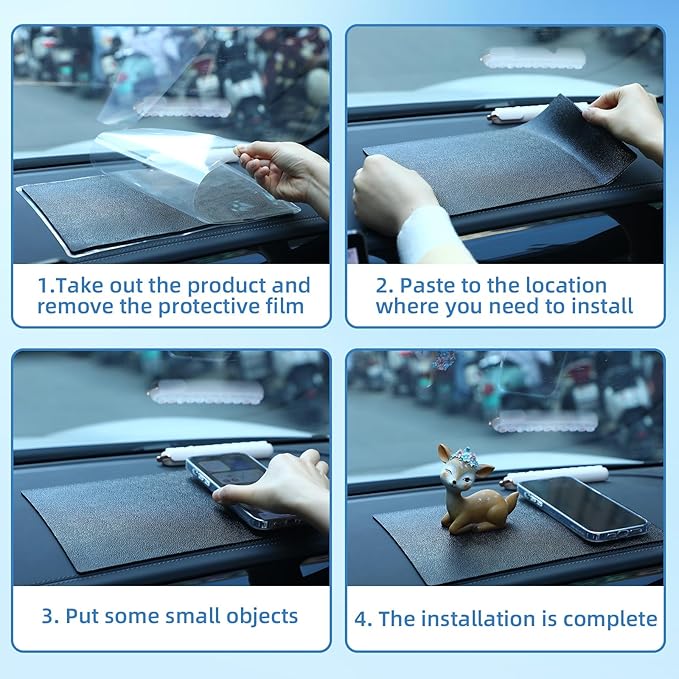 1.Take out the product and remove the protective film

2. Paste to the location where you need to install

3. Put some small objects

4. The installation is complete