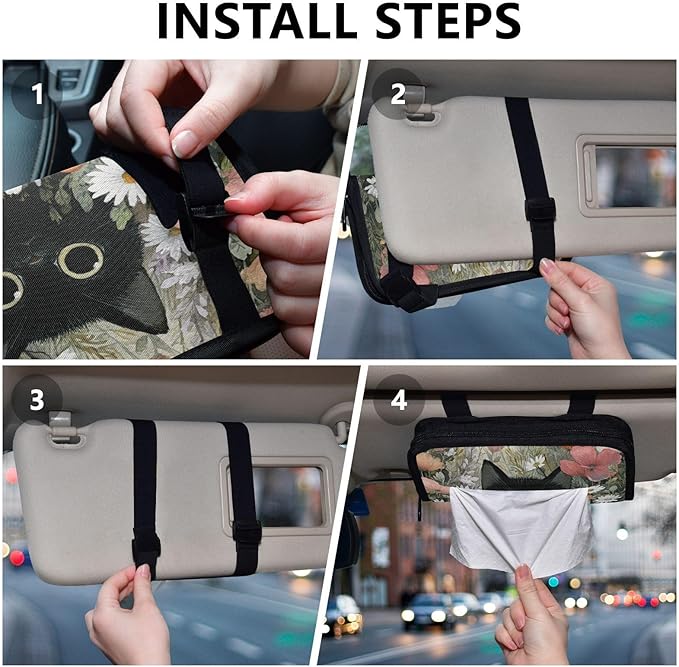 INSTALL STEPS

1

2

3

4