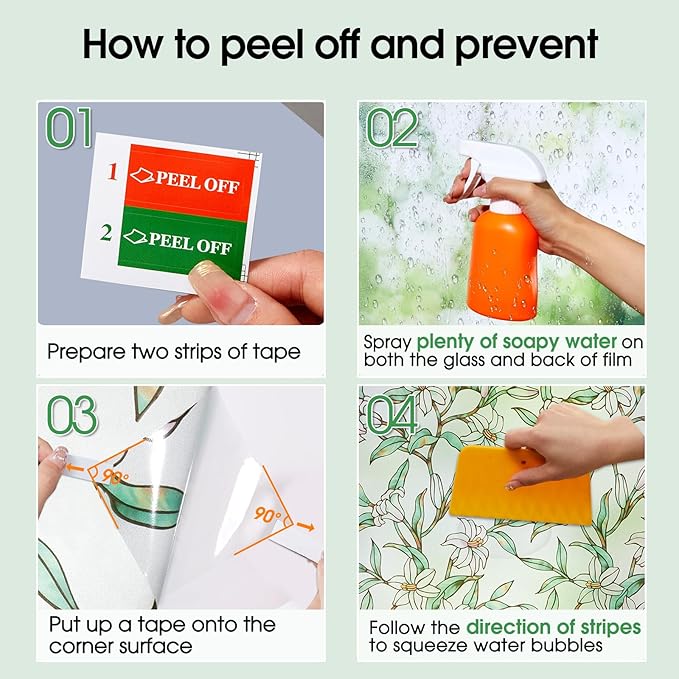 How to peel off and prevent

01

1 PEEL OFF

2 PEEL OFF

Prepare two strips of tape

02

Spray plenty of soapy water on both the glass and back of film

03

90°

90°

Put up a tape onto the corner surface

04

Follow the direction of stripes to squeeze water bubbles