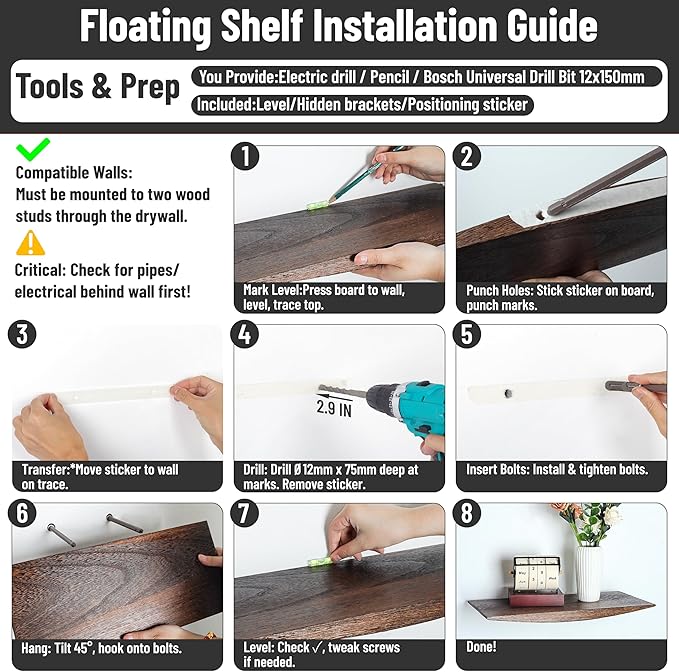 Floating Shelf Installation Guide

Tools & Prep

You Provide:Electric drill / Pencil / Bosch Universal Drill Bit 12x150mm

Included:Level/Hidden brackets/Positioning sticker

Compatible Walls:
Must be mounted to two wood studs through the drywall.

Critical: Check for pipes/ electrical behind wall first!

1

Mark Level:Press board to wall, level, trace top.

2

Punch Holes: Stick sticker on board, punch marks.

3

Transfer:*Move sticker to wall on trace.

4

2.9 IN

Drill: Drill Ø12mm x 75mm deep at marks. Remove sticker.

5

Insert Bolts: Install & tighten bolts.

6

Hang: Tilt 45°, hook onto bolts.

7

Level: Check ✓, tweak screws if needed.

8

Done!