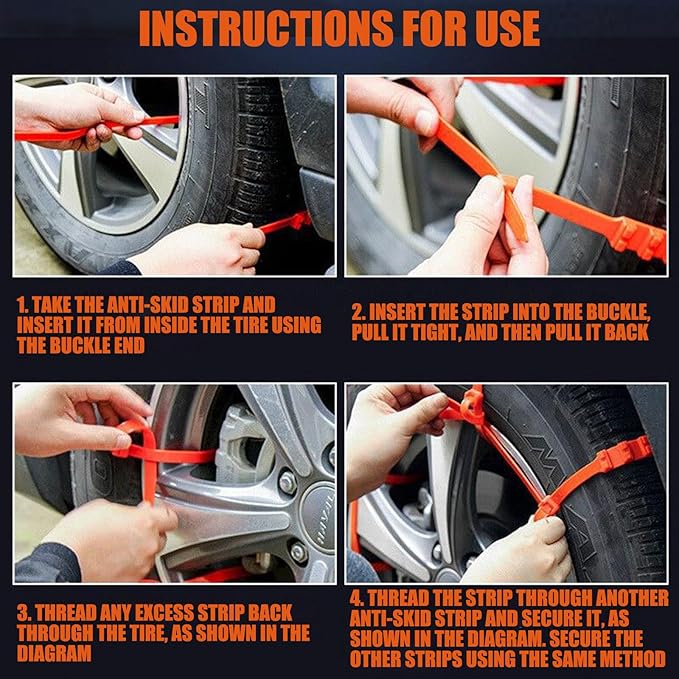 INSTRUCTIONS FOR USE

1. TAKE THE ANTI-SKID STRIP AND INSERT IT FROM INSIDE THE TIRE USING THE BUCKLE END

2. INSERT THE STRIP INTO THE BUCKLE, PULL IT TIGHT, AND THEN PULL IT BACK

3. THREAD ANY EXCESS STRIP BACK THROUGH THE TIRE, AS SHOWN IN THE DIAGRAM

4. THREAD THE STRIP THROUGH ANOTHER ANTI-SKID STRIP AND SECURE IT, AS SHOWN IN THE DIAGRAM. SECURE THE OTHER STRIPS USING THE SAME METHOD