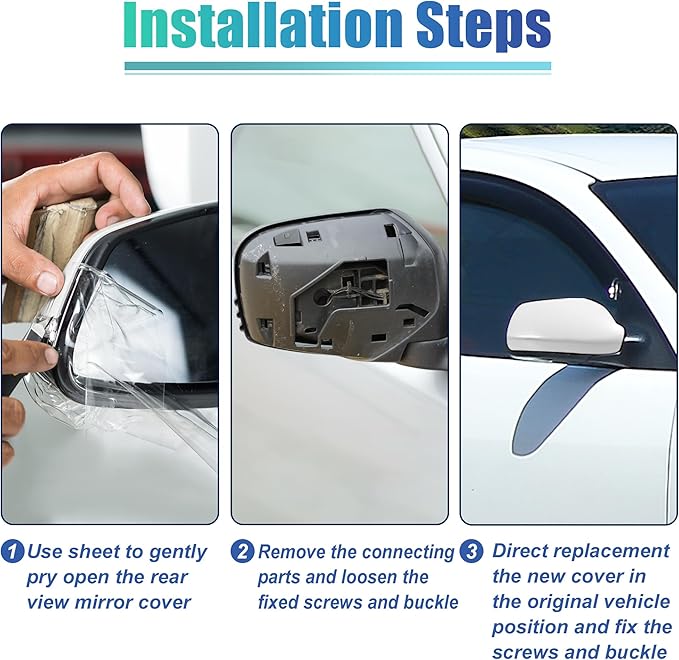 Installation Steps

1 Use sheet to gently pry open the rear view mirror cover

2 Remove the connecting parts and loosen the fixed screws and buckle

3 Direct replacement the new cover in the original vehicle position and fix the screws and buckle