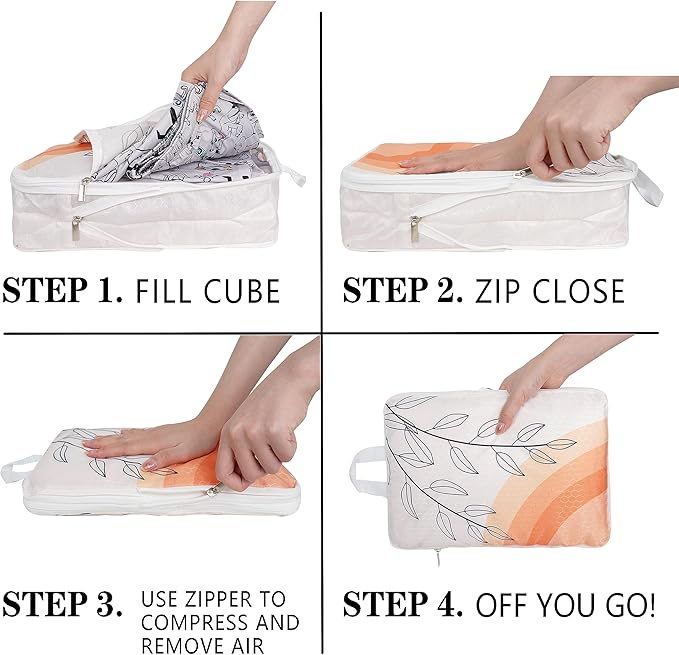 STEP 1. FILL CUBE

STEP 2. ZIP CLOSE

STEP 3. USE ZIPPER TO COMPRESS AND REMOVE AIR

STEP 4. OFF YOU GO!