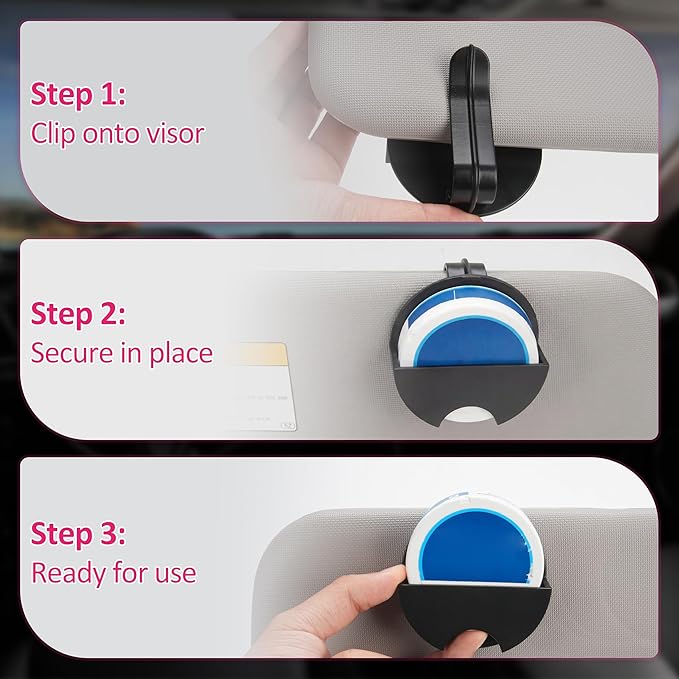 Step 1:
Clip onto visor

Step 2:
Secure in place

Step 3:
Ready for use