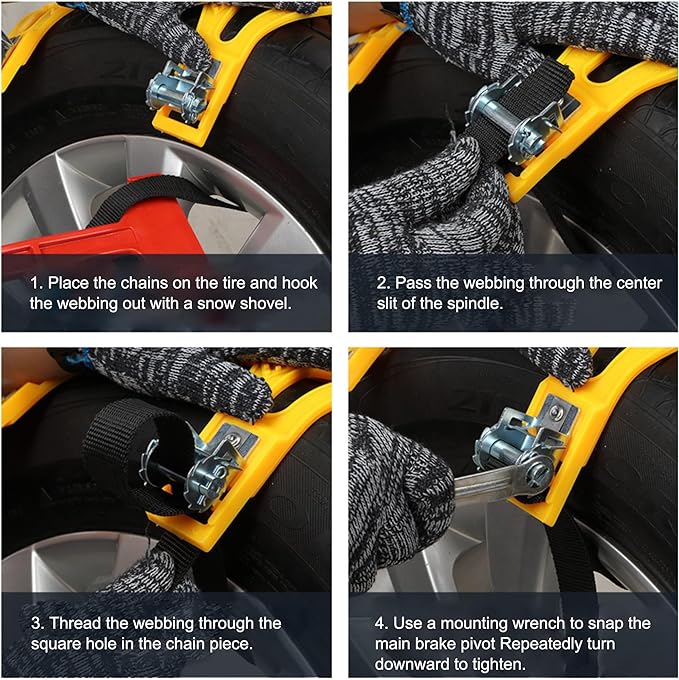 1. Place the chains on the tire and hook the webbing out with a snow shovel.

2. Pass the webbing through the center slit of the spindle.

3. Thread the webbing through the square hole in the chain piece.

4. Use a mounting wrench to snap the main brake pivot Repeatedly turn downward to tighten.