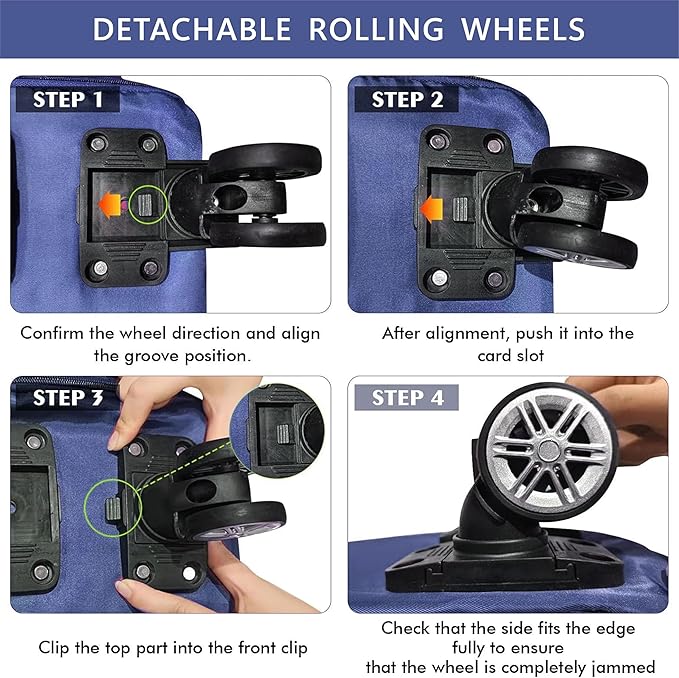 DETACHABLE ROLLING WHEELS

STEP 1

Confirm the wheel direction and align the groove position.

STEP 2

After alignment, push it into the card slot

STEP 3

Clip the top part into the front clip

STEP 4

Check that the side fits the edge fully to ensure that the wheel is completely jammed