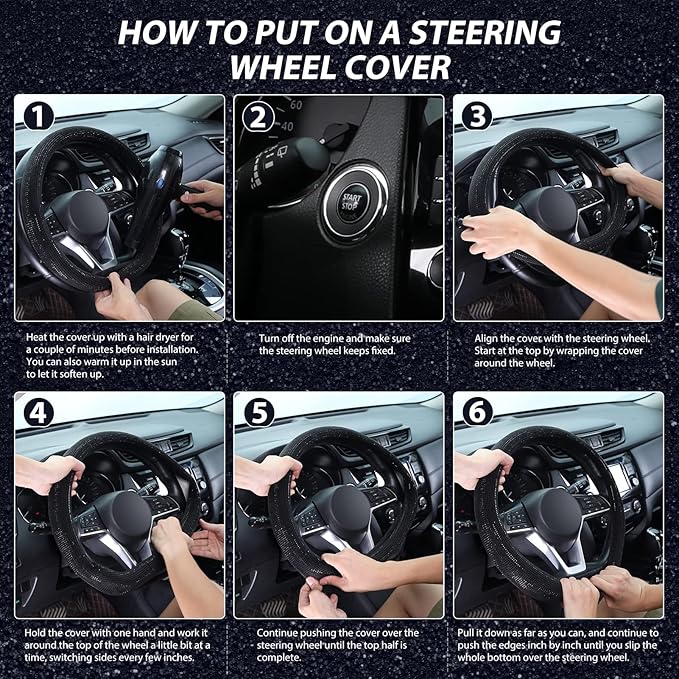 HOW TO PUT ON A STEERING WHEEL COVER

1

Heat the cover up with a hair dryer for a couple of minutes before installation. You can also warm it up in the sun to let it soften up.

2

60
40
START
STOP

Turn off the engine and make sure the steering wheel keeps fixed.

3

Align the cover with the steering wheel. Start at the top by wrapping the cover around the wheel.

4

Hold the cover with one hand and work it around the top of the wheel a little bit at a time, switching sides every few inches.

5

Continue pushing the cover over the steering wheel until the top half is complete.

6

Pull it down as far as you can, and continue to push the edges inch by inch until you slip the whole bottom over the steering wheel.