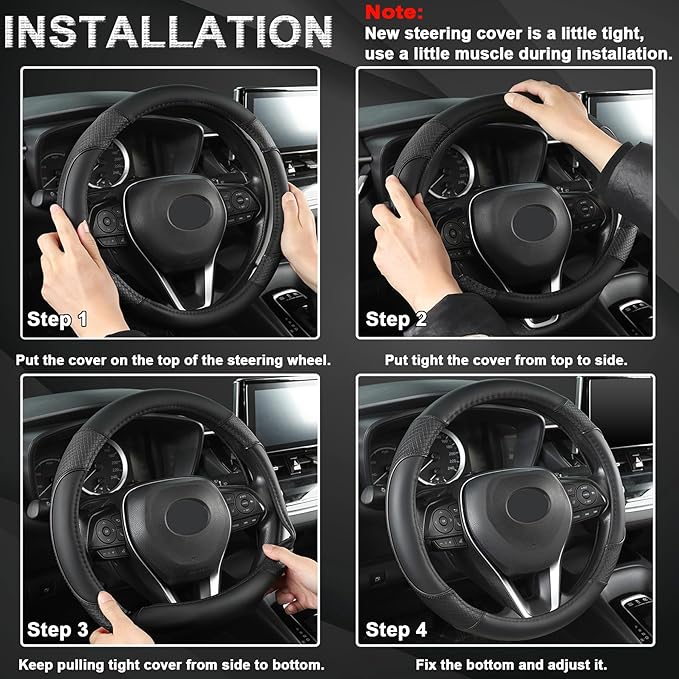 INSTALLATION

Note:
New steering cover is a little tight, use a little muscle during installation.

Step 1

Put the cover on the top of the steering wheel.

Step 2

Put tight the cover from top to side.

Step 3

Keep pulling tight cover from side to bottom.

Step 4

Fix the bottom and adjust it.