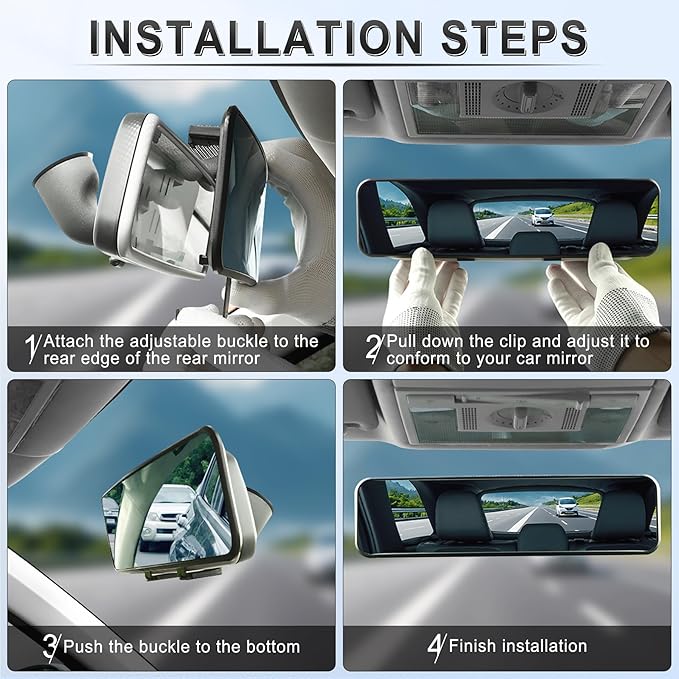 INSTALLATION STEPS

1/ Attach the adjustable buckle to the rear edge of the rear mirror

2/ Pull down the clip and adjust it to conform to your car mirror

3/ Push the buckle to the bottom

4/ Finish installation