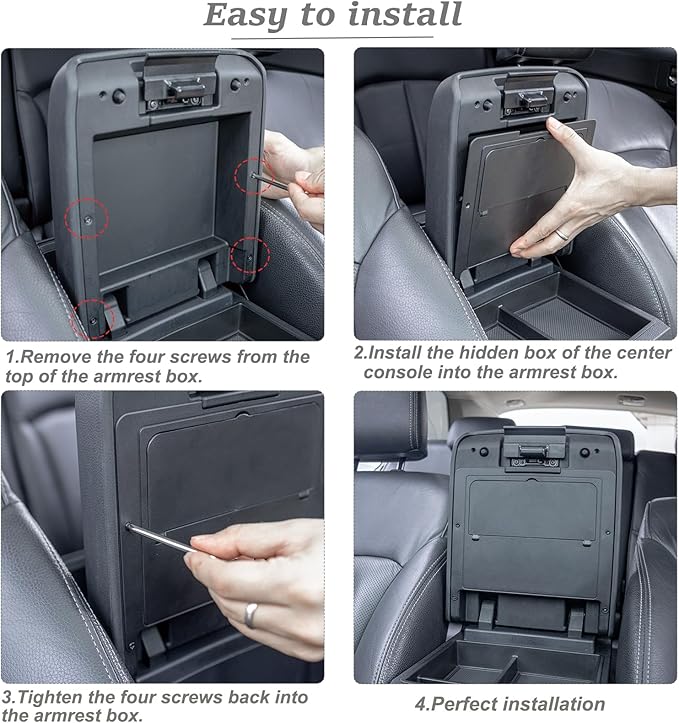 Easy to install

1.Remove the four screws from the top of the armrest box.

2.Install the hidden box of the center console into the armrest box.

3.Tighten the four screws back into the armrest box.

4.Perfect installation