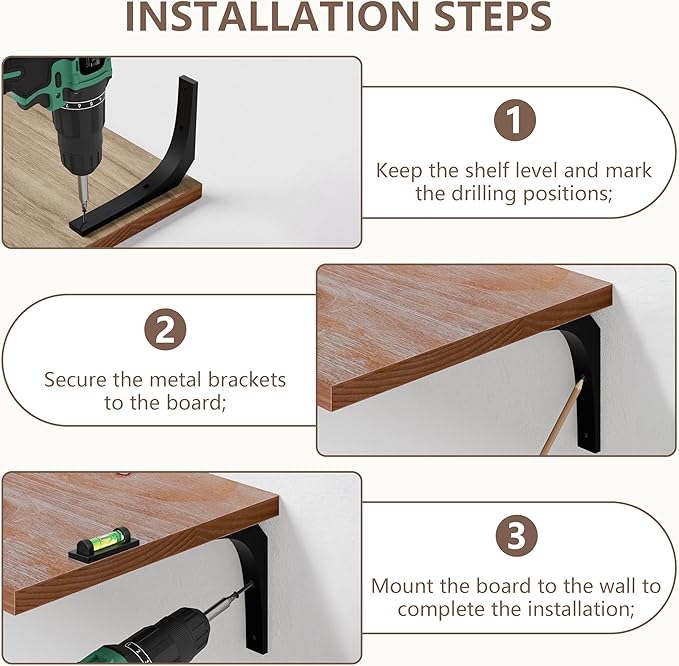 INSTALLATION STEPS

1

Keep the shelf level and mark the drilling positions;

2

Secure the metal brackets to the board;

3

Mount the board to the wall to complete the installation;