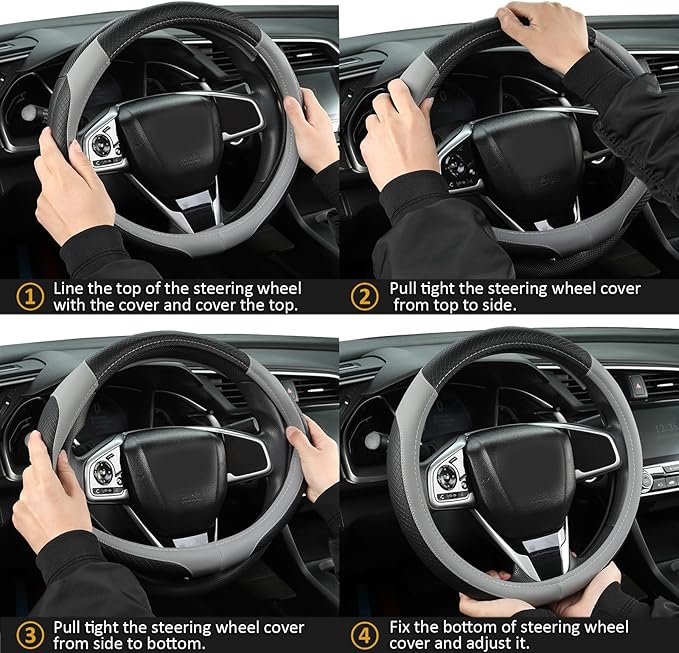 1 Line the top of the steering wheel with the cover and cover the top.

2 Pull tight the steering wheel cover from top to side.

3 Pull tight the steering wheel cover from side to bottom.

4 Fix the bottom of steering wheel cover and adjust it.