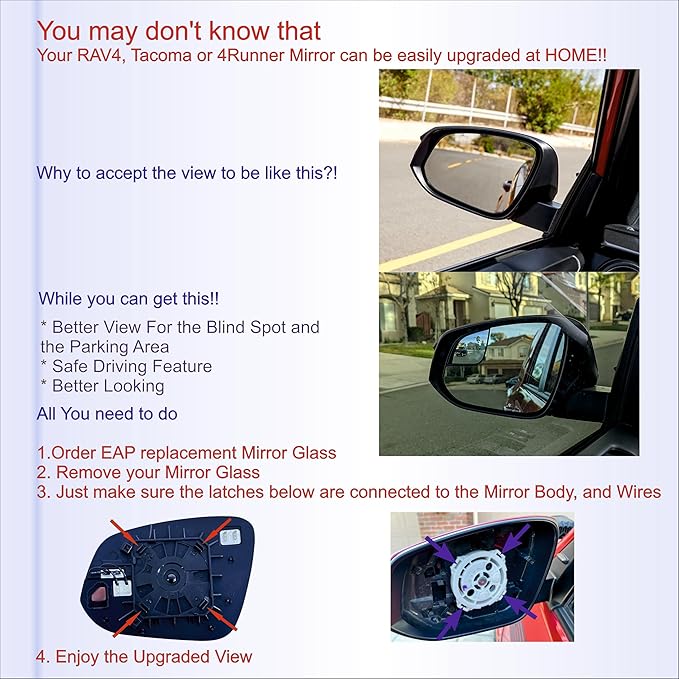 You may don't know that
Your RAV4, Tacoma or 4Runner Mirror can be easily upgraded at HOME!!

Why to accept the view to be like this?!

While you can get this!!

* Better View For the Blind Spot and the Parking Area
* Safe Driving Feature
* Better Looking

All You need to do

1.Order EAP replacement Mirror Glass
2. Remove your Mirror Glass
3. Just make sure the latches below are connected to the Mirror Body, and Wires

4. Enjoy the Upgraded View