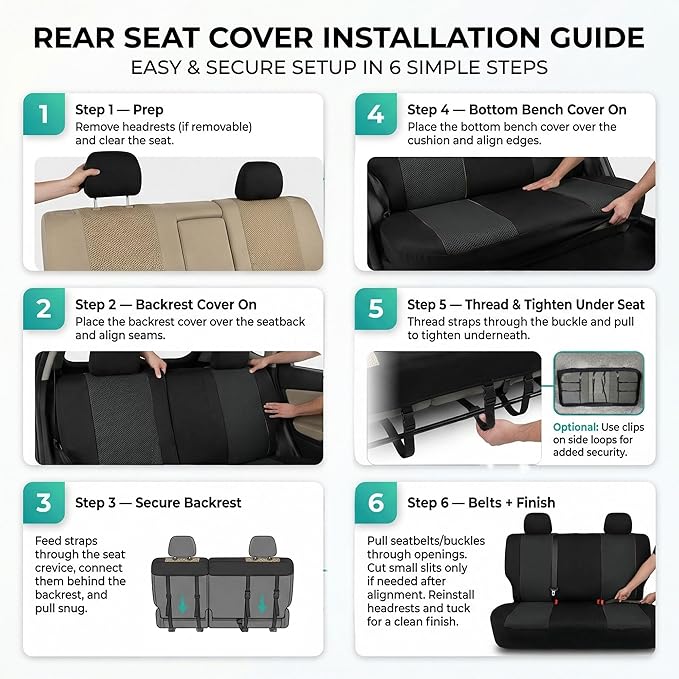 REAR SEAT COVER INSTALLATION GUIDE
EASY & SECURE SETUP IN 6 SIMPLE STEPS

1
Step 1 — Prep
Remove headrests (if removable) and clear the seat.

2
Step 2 — Backrest Cover On
Place the backrest cover over the seatback and align seams.

3
Step 3 — Secure Backrest
Feed straps through the seat crevice, connect them behind the backrest, and pull snug.

4
Step 4 — Bottom Bench Cover On
Place the bottom bench cover over the cushion and align edges.

5
Step 5 — Thread & Tighten Under Seat
Thread straps through the buckle and pull to tighten underneath.

Optional: Use clips on side loops for added security.

6
Step 6 — Belts + Finish
Pull seatbelts/buckles through openings. Cut small slits only if needed after alignment. Reinstall headrests and tuck for a clean finish.