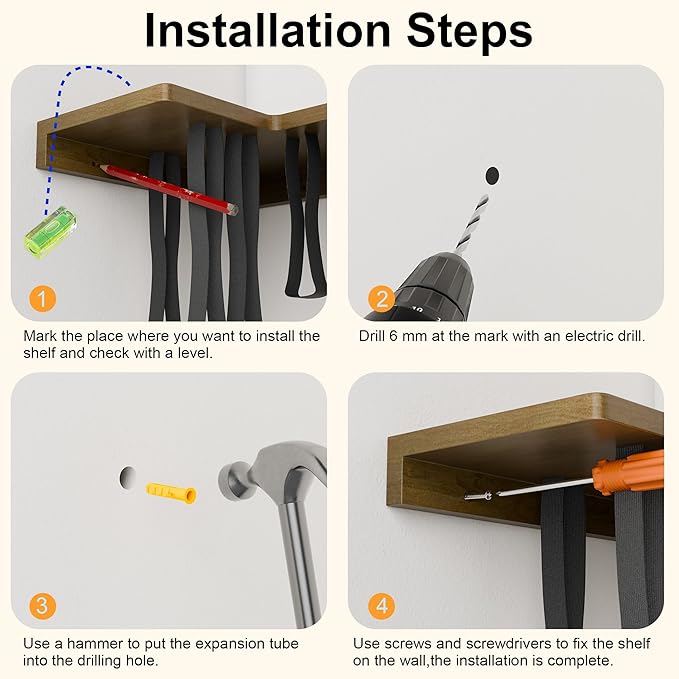 Installation Steps

1

Mark the place where you want to install the shelf and check with a level.

2

Drill 6 mm at the mark with an electric drill.

3

Use a hammer to put the expansion tube into the drilling hole.

4

Use screws and screwdrivers to fix the shelf on the wall,the installation is complete.