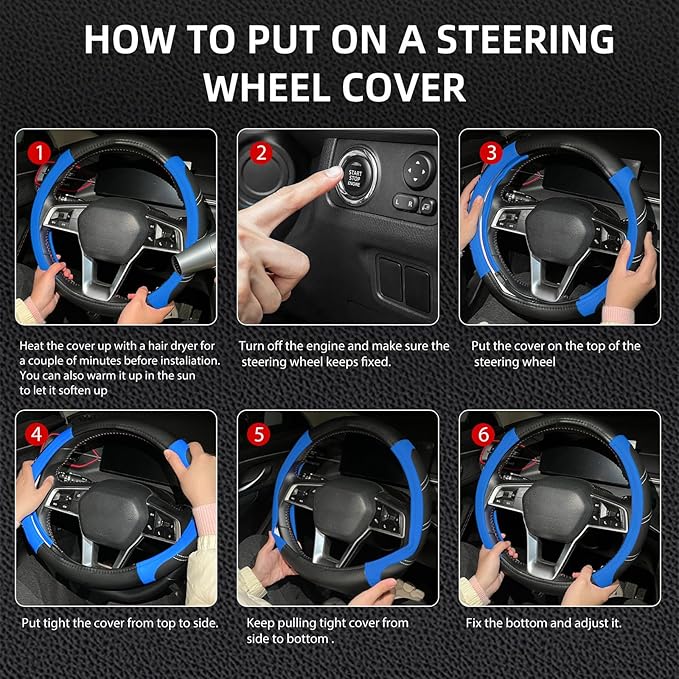 HOW TO PUT ON A STEERING WHEEL COVER

1

Heat the cover up with a hair dryer for a couple of minutes before instaliation. You can also warm it up in the sun to let it soften up

2

START STOP ENGINE

L R

Turn off the engine and make sure the steering wheel keeps fixed.

3

Put the cover on the top of the steering wheel

4

Put tight the cover from top to side.

5

Keep pulling tight cover from side to bottom .

6

Fix the bottom and adjust it.