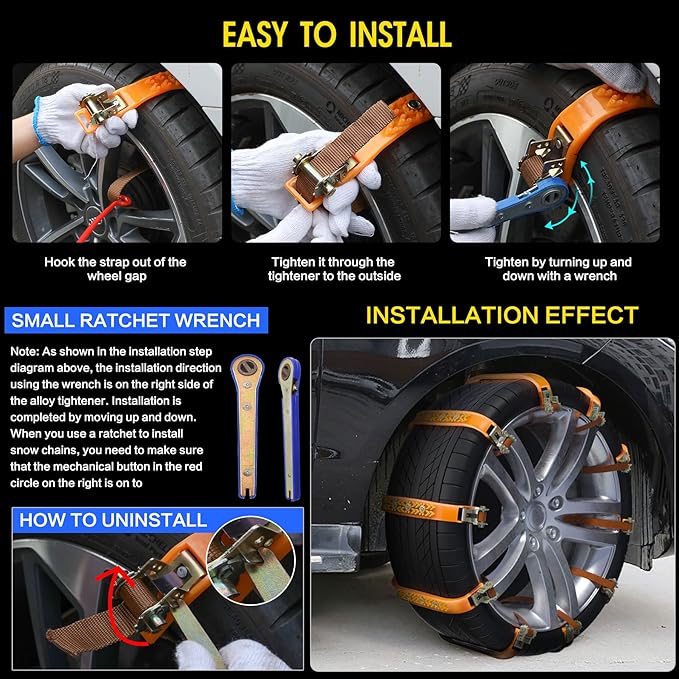 EASY TO INSTALL

Hook the strap out of the wheel gap

Tighten it through the tightener to the outside

Tighten by turning up and down with a wrench

SMALL RATCHET WRENCH

Note: As shown in the installation step diagram above, the installation direction using the wrench is on the right side of the alloy tightener. Installation is completed by moving up and down. When you use a ratchet to install snow chains, you need to make sure that the mechanical button in the red circle on the right is on to

INSTALLATION EFFECT

HOW TO UNINSTALL