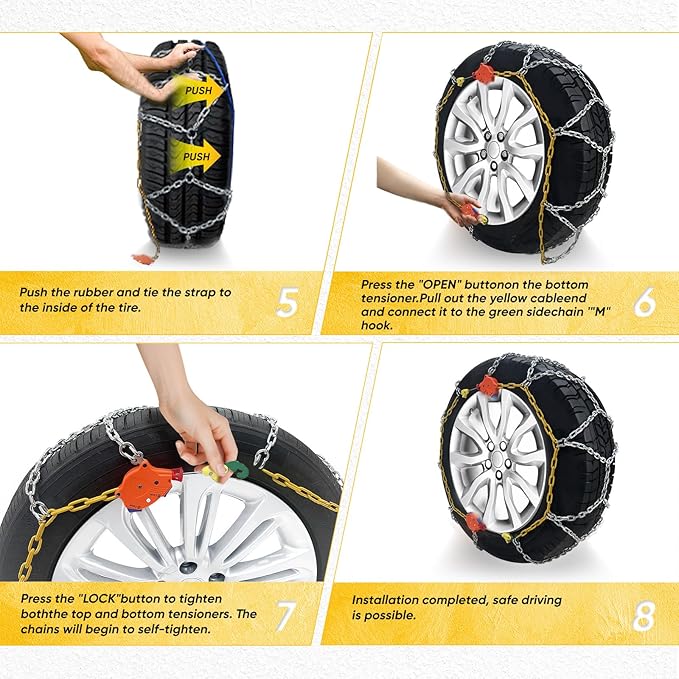 PUSH

PUSH

Push the rubber and tie the strap to the inside of the tire.

5

Press the "OPEN" buttonon the bottom tensioner.Pull out the yellow cableend and connect it to the green sidechain '"M" hook.

6

Press the "LOCK"button to tighten boththe top and bottom tensioners. The chains will begin to self-tighten.

7

Installation completed, safe driving is possible.

8