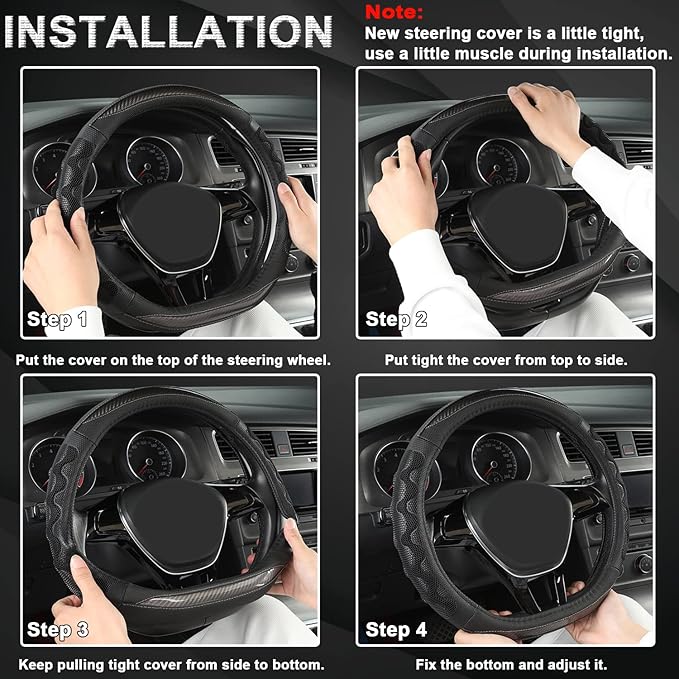 INSTALLATION

Note:
New steering cover is a little tight, use a little muscle during installation.

Step 1

Put the cover on the top of the steering wheel.

Step 2

Put tight the cover from top to side.

Step 3

Keep pulling tight cover from side to bottom.

Step 4

Fix the bottom and adjust it.