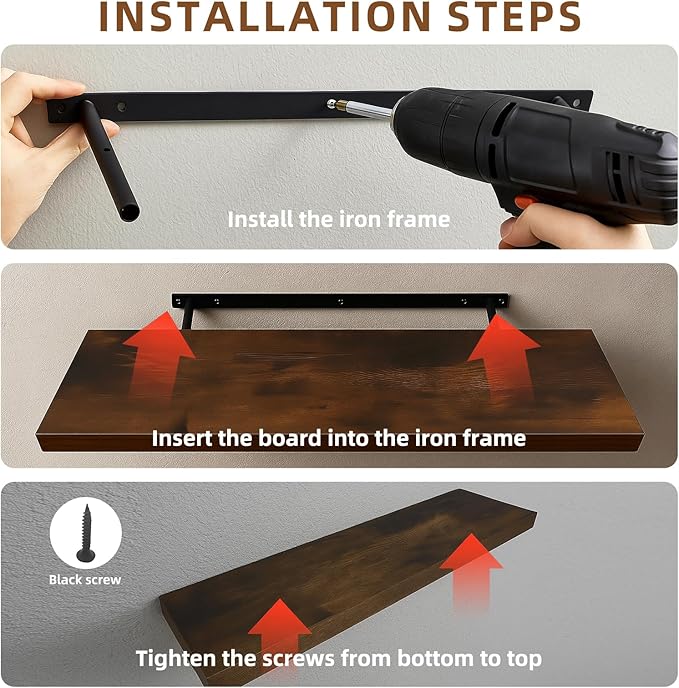 INSTALLATION STEPS

Install the iron frame

Insert the board into the iron frame

Black screw

Tighten the screws from bottom to top