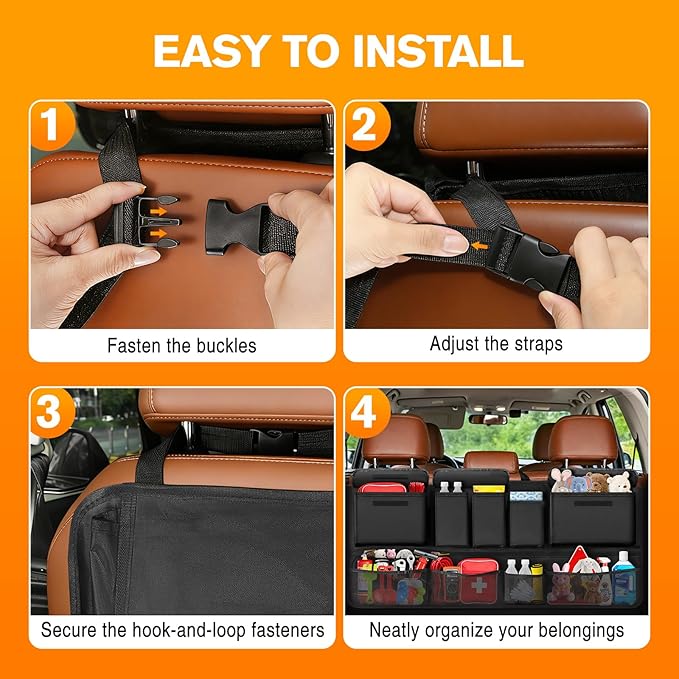 EASY TO INSTALL

1

Fasten the buckles

2

Adjust the straps

3

Secure the hook-and-loop fasteners

4

Neatly organize your belongings