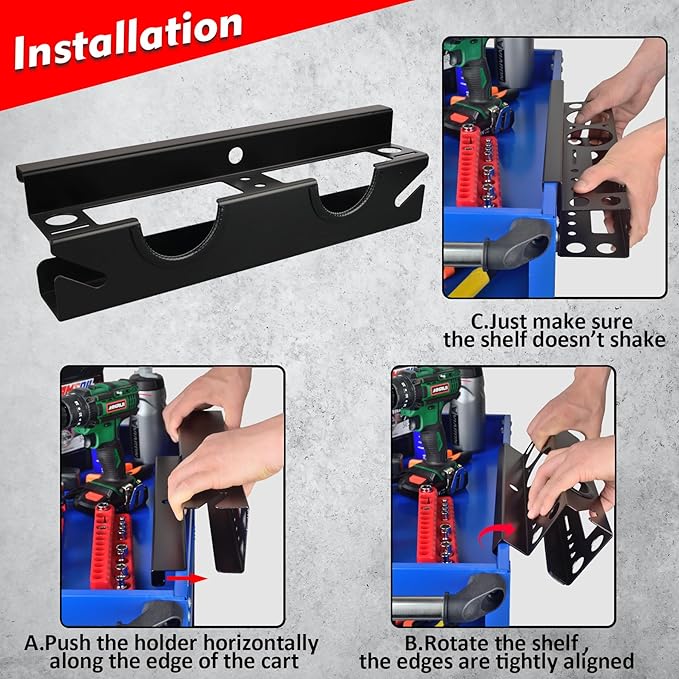 Installation

C.Just make sure the shelf doesn't shake

A.Push the holder horizontally along the edge of the cart

B.Rotate the shelf , the edges are tightly aligned