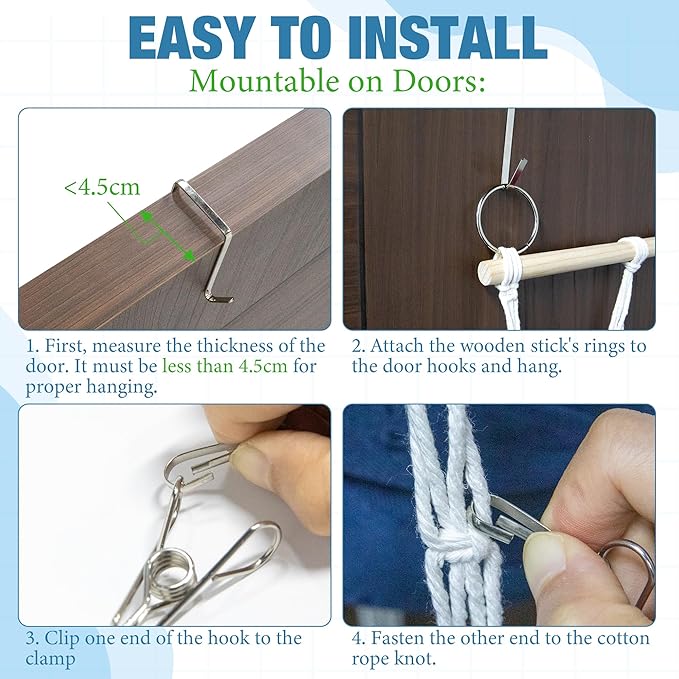 EASY TO INSTALL
Mountable on Doors:

<4.5cm

1. First, measure the thickness of the door. It must be less than 4.5cm for proper hanging.

2. Attach the wooden stick's rings to the door hooks and hang.

3. Clip one end of the hook to the clamp

4. Fasten the other end to the cotton rope knot.