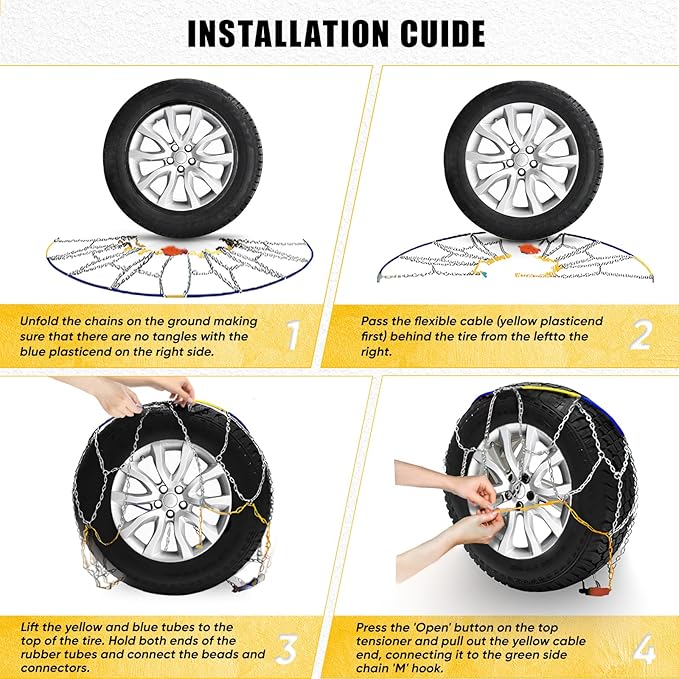 INSTALLATION CUIDE

Unfold the chains on the ground making sure that there are no tangles with the blue plasticend on the right side.

1

Pass the flexible cable (yellow plasticend first) behind the tire from the leftto the right.

2

Lift the yellow and blue tubes to the top of the tire. Hold both ends of the rubber tubes and connect the beads and connectors.

3

Press the 'Open' button on the top tensioner and pull out the yellow cable end, connecting it to the green side chain 'M' hook.

4