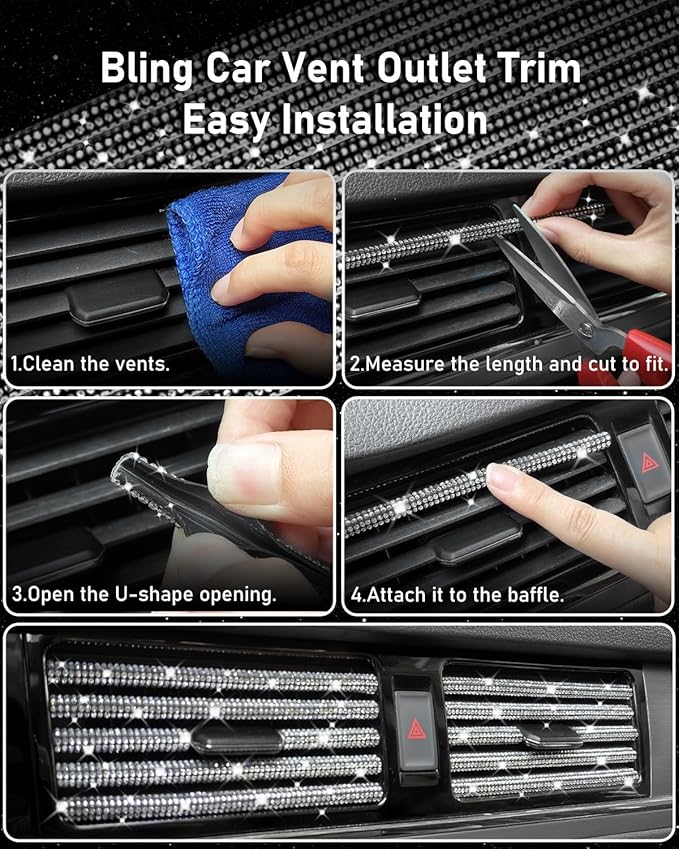 Bling Car Vent Outlet Trim
Easy Installation

1.Clean the vents.

2.Measure the length and cut to fit.

3.Open the U-shape opening.

4.Attach it to the baffle.