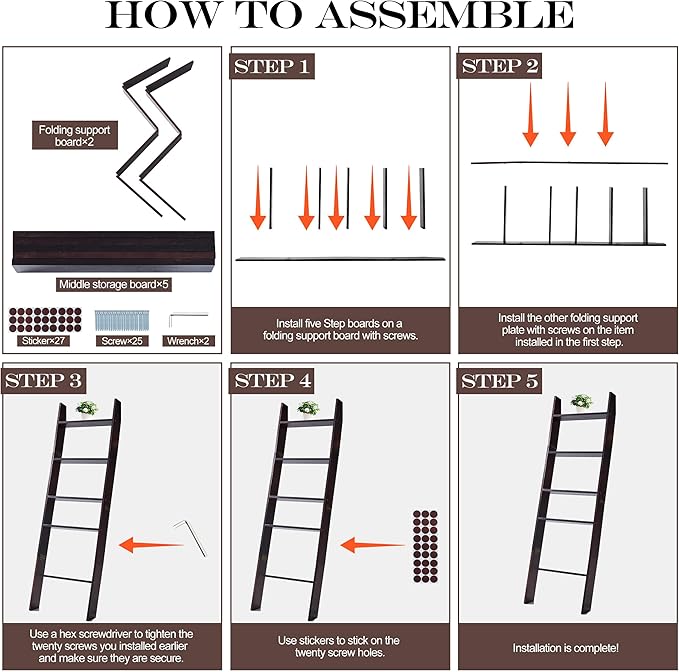 HOW TO ASSEMBLE

Folding support board×2

Middle storage board×5

Sticker×27

Screw×25

Wrench×2

STEP 1

Install five Step boards on a folding support board with screws.

STEP 2

Install the other folding support plate with screws on the item installed in the first step.

STEP 3

Use a hex screwdriver to tighten the twenty screws you installed earlier and make sure they are secure.

STEP 4

Use stickers to stick on the twenty screw holes.

STEP 5

Installation is complete!